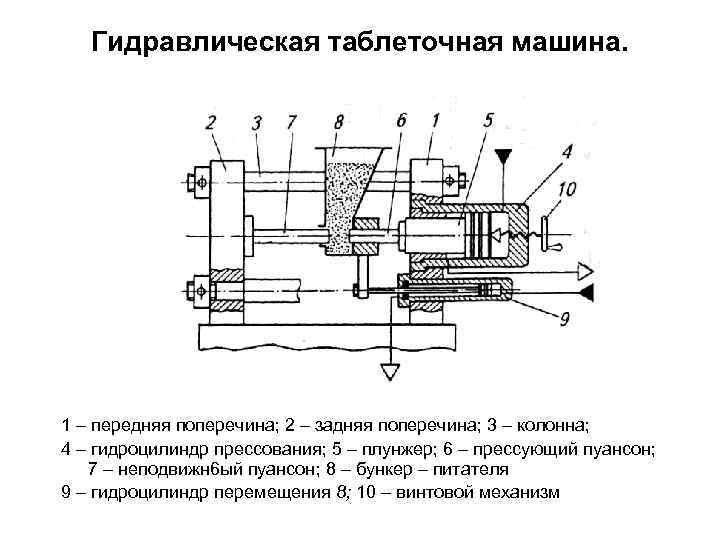 Гидравлическая таблеточная машина.

2 3 7 8 6 1 5 4 10 9

1 – передняя поперечина; 2 – задняя поперечина; 3 – колонна;

4 – гидроцилиндр прессования; 5 – плунжер; 6 – прессующий пуансон; 7 – неподвижн6ый пуансон; 8 – бункер – питателя

9 – гидроцилиндр перемещения 8; 10 – винтовой механизм