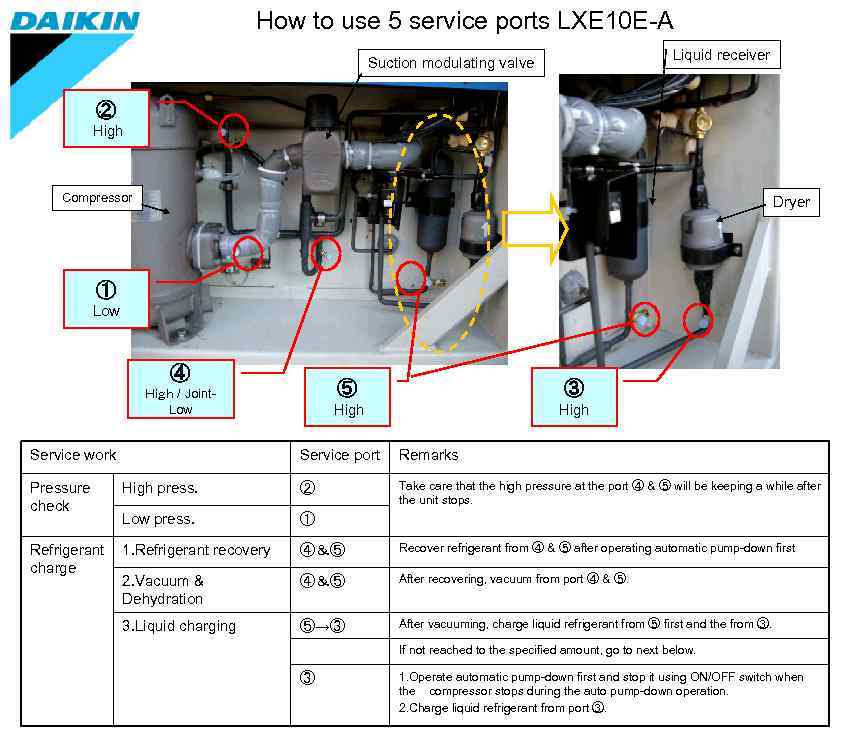 DAIKIN

How to use 5 service ports LXE10E-A

Suction modulating valve

Liquid receiver

② High

Compressor

Dryer

① Low

④ High / Joint-Low

⑤ High

③ High

| Service work | | Service port | Remarks |
|---|---|---|---|
| Pressure check | High press. | ② | Take care that the high pressure at the port ④ & ⑤ will be keeping a while after the unit stops. |
| | Low press. | ① | |
| Refrigerant charge | 1.Refrigerant recovery | ④&⑤ | Recover refrigerant from ④ & ⑤ after operating automatic pump-down first |
| | 2.Vacuum & Dehydration | ④&⑤ | After recovering, vacuum from port ④ & ⑤. |
| | 3.Liquid charging | ⑤→③ | After vacuuming, charge liquid refrigerant from ⑤ first and the from ③. |
| | | | If not reached to the specified amount, go to next below. |
| | | ③ | 1.Operate automatic pump-down first and stop it using ON/OFF switch when the compressor stops during the auto pump-down operation. 2.Charge liquid refrigerant from port ③. |