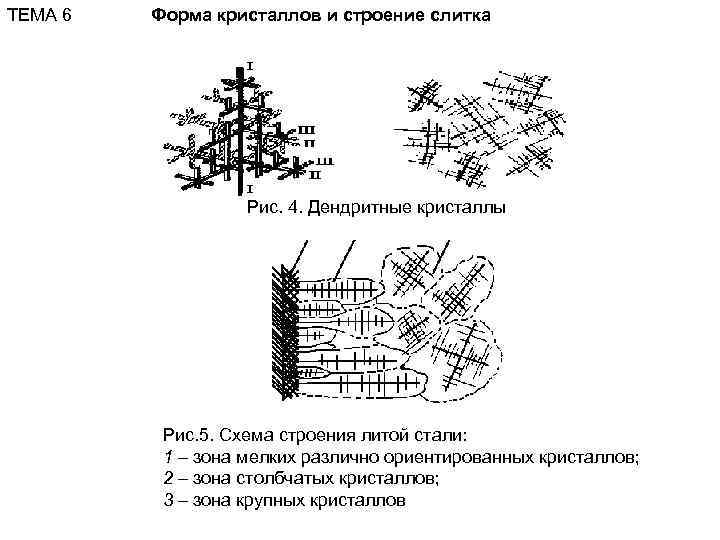 ТЕМА 6

Форма кристаллов и строение слитка

I

III

II

III

II

I

Рис. 4. Дендритные кристаллы

Рис.5. Схема строения литой стали:
1 – зона мелких различно ориентированных кристаллов;
2 – зона столбчатых кристаллов;
3 – зона крупных кристаллов