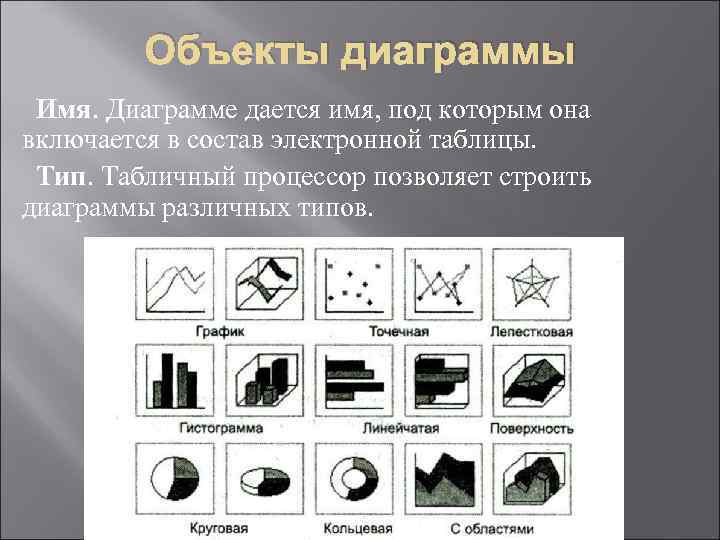 Объекты диаграммы

Имя. Диаграмме дается имя, под которым она включается в состав электронной таблицы.

Тип. Табличный процессор позволяет строить диаграммы различных типов.

График
Точечная
Лепестковая
Гистограмма
Линейчатая
Поверхность
Круговая
Кольцевая
С областями