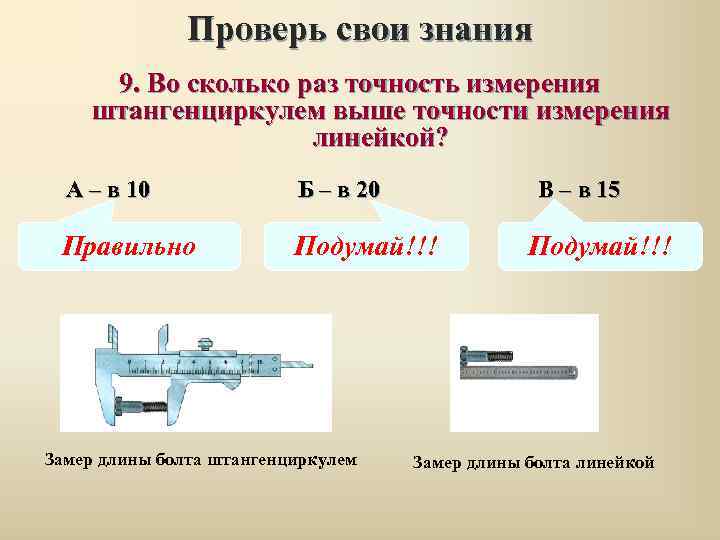 Проверь свои знания

9. Во сколько раз точность измерения штангенциркулем выше точности измерения линейкой?

А – в 10

Б – в 20

В – в 15

Правильно

Подумай!!!

Подумай!!!

Замер длины болта штангенциркулем

Замер длины болта линейкой