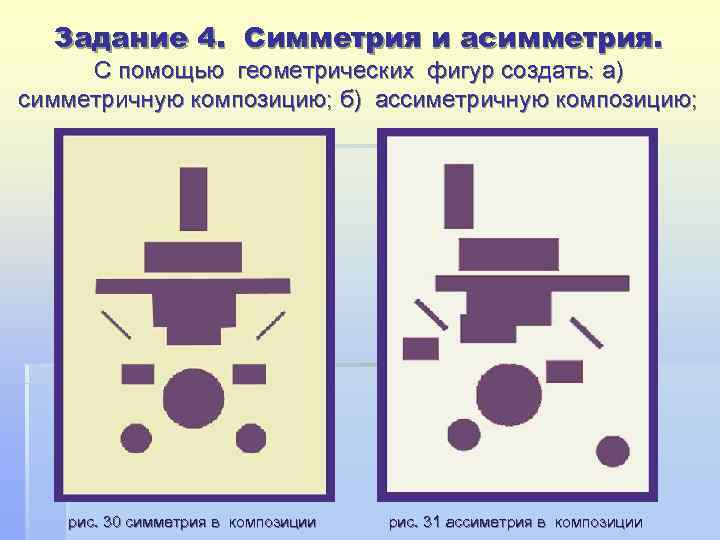 Задание 4. Симметрия и асимметрия.

С помощью геометрических фигур создать: а) симметричную композицию; б) ассиметричную композицию;

рис. 30 симметрия в композиции

рис. 31 ассиметрия в композиции