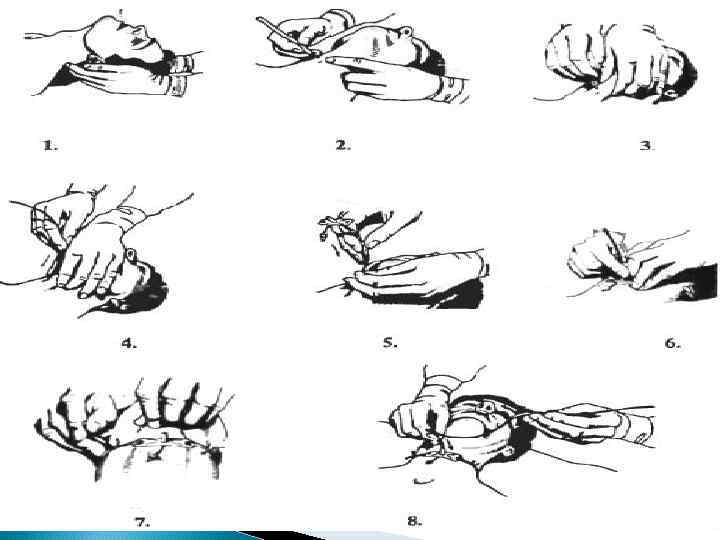 1.

2.

3.

4.

5.

6.

7.

8.