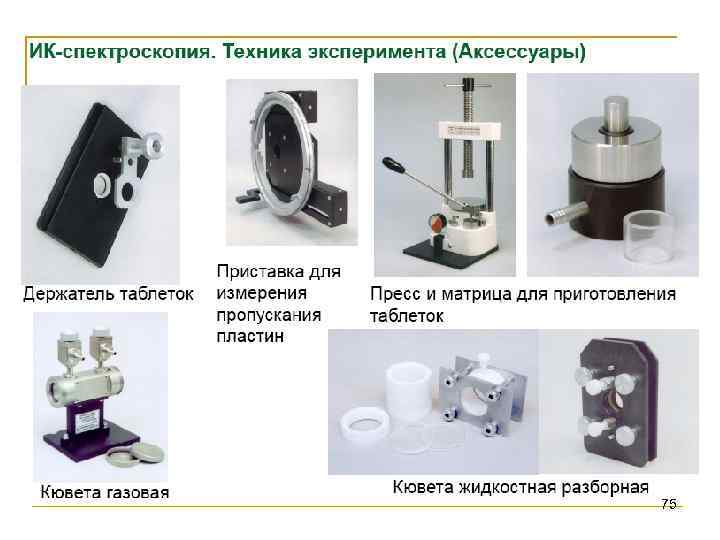 ИК-спектроскопия. Техника эксперимента (Аксессуары)

Держатель таблеток

Приставка для измерения пропускания пластин

Пресс и матрица для приготовления таблеток

Кювета газовая

Кювета жидкостная разборная

75