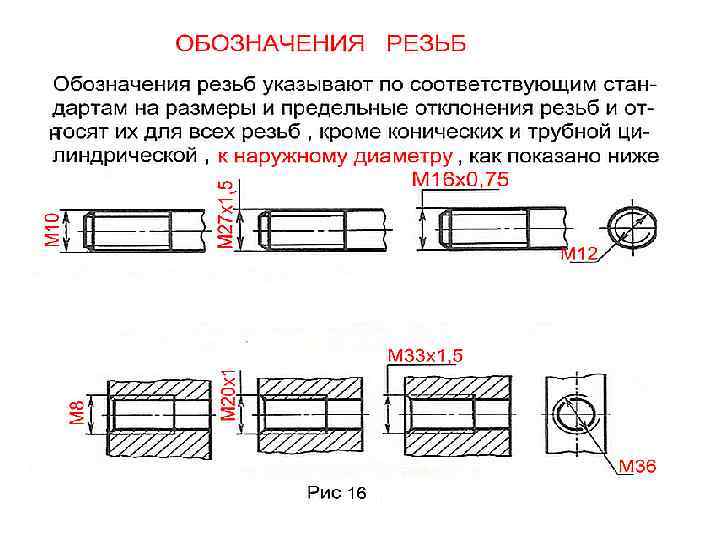 ОБОЗНАЧЕНИЯ РЕЗЬБ

Обозначения резьб указывают по соответствующим стандартам на размеры и предельные отклонения резьб и относят их для всех резьб , кроме конических и трубной цилиндрической , к наружному диаметру , как показано ниже

M10

M27x1,5

M16x0,75

M12

M8

M20x1

M33x1,5

M36

Рис 16