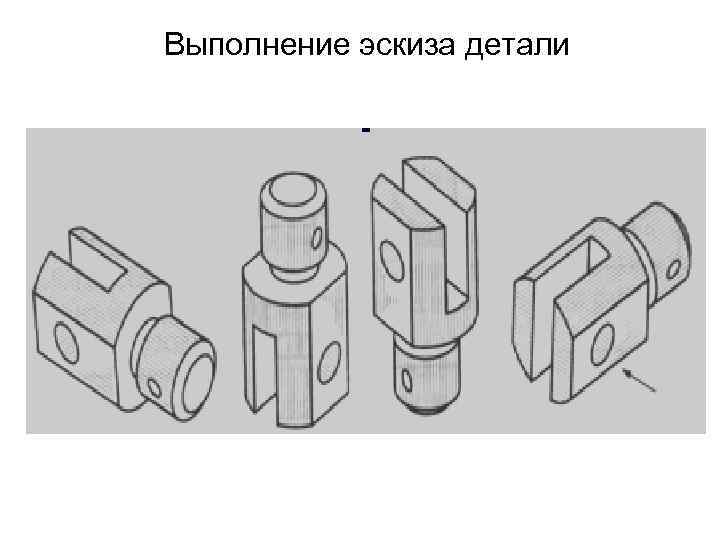 Выполнение эскиза детали