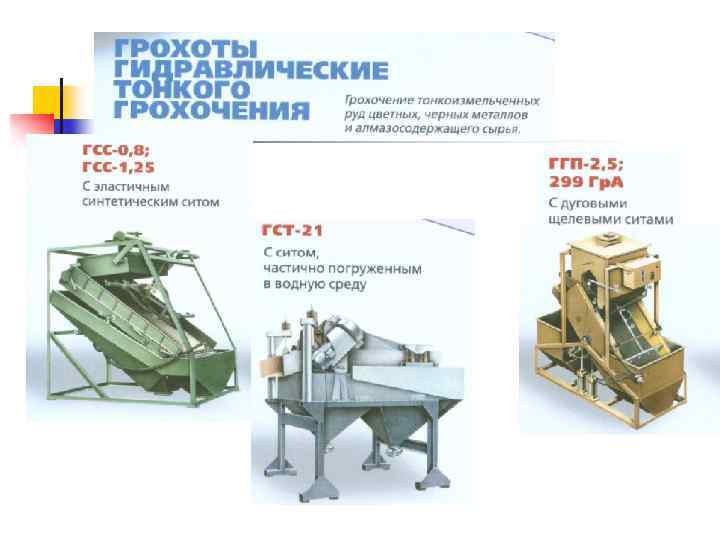 ГРОХОТЫ ГИДРАВЛИЧЕСКИЕ ТОНКОГО ГРОХОЧЕНИЯ

Грохочение тонкоизмельченных руд цветных, черных металлов и алмазосодержащего сырья.

ГСС-0,8; ГСС-1,25

С эластичным синтетическим ситом

ГСТ-21

С ситом, частично погруженным в водную среду

ГГП-2,5; 299 ГрА

С дуговыми щелевыми ситами