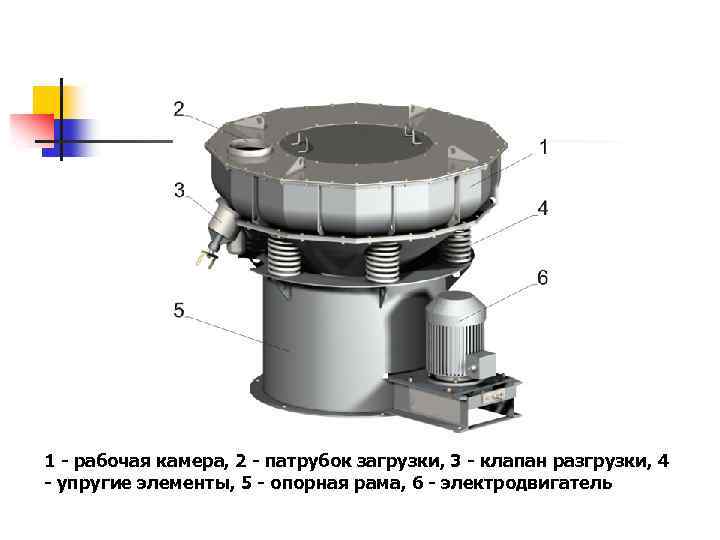 2

1

3

4

6

5

1 - рабочая камера, 2 - патрубок загрузки, 3 - клапан разгрузки, 4 - упругие элементы, 5 - опорная рама, 6 - электродвигатель