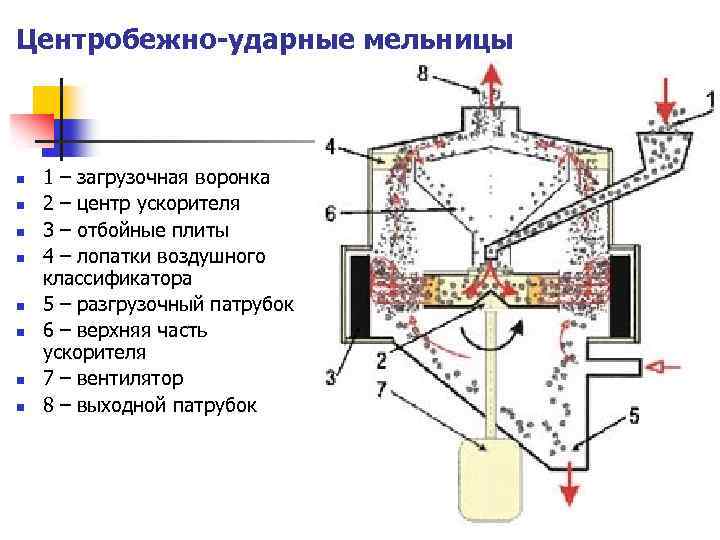 Центробежно-ударные мельницы

- 1 – загрузочная воронка
- 2 – центр ускорителя
- 3 – отбойные плиты
- 4 – лопатки воздушного классификатора
- 5 – разгрузочный патрубок
- 6 – верхняя часть ускорителя
- 7 – вентилятор
- 8 – выходной патрубок

8
1
4
6
3
2
7
5