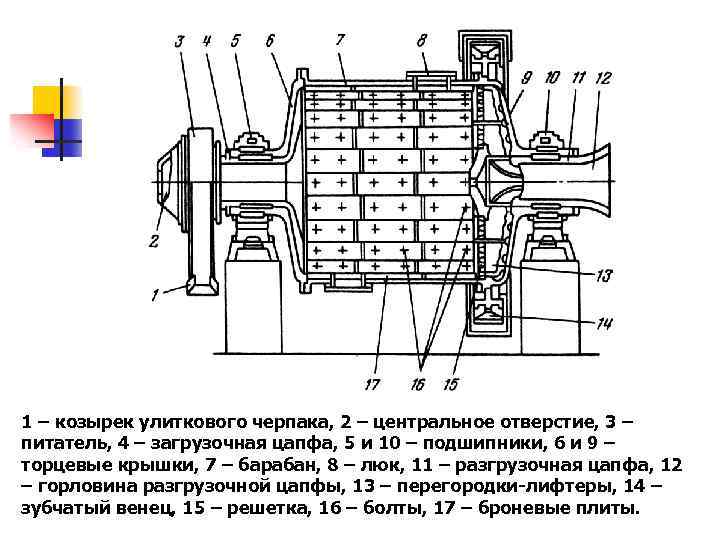 3 4 5 6 7 8 9 10 11 12

2

1

13

14

17 16 15

1 – козырек улиткового черпака, 2 – центральное отверстие, 3 – питатель, 4 – загрузочная цапфа, 5 и 10 – подшипники, 6 и 9 – торцевые крышки, 7 – барабан, 8 – люк, 11 – разгрузочная цапфа, 12 – горловина разгрузочной цапфы, 13 – перегородки-лифтеры, 14 – зубчатый венец, 15 – решетка, 16 – болты, 17 – броневые плиты.