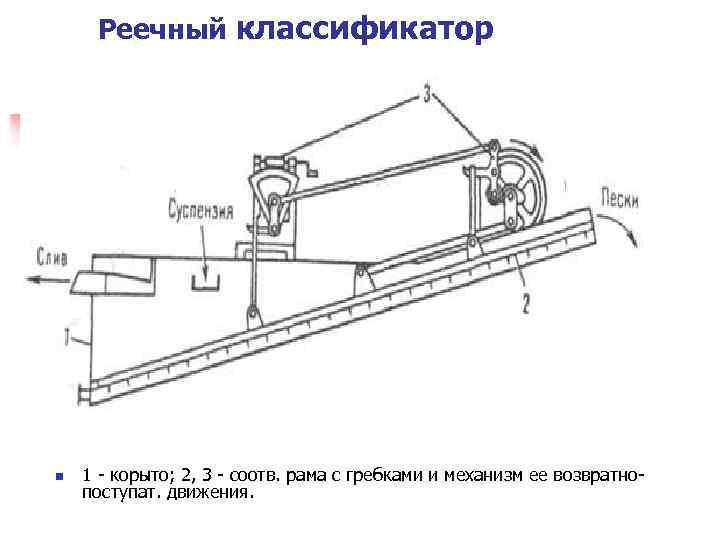 Реечный классификатор

3

Суспензия

Пески

Слив

2

1

1 - корыто; 2, 3 - соотв. рама с гребками и механизм ее возвратно-поступат. движения.