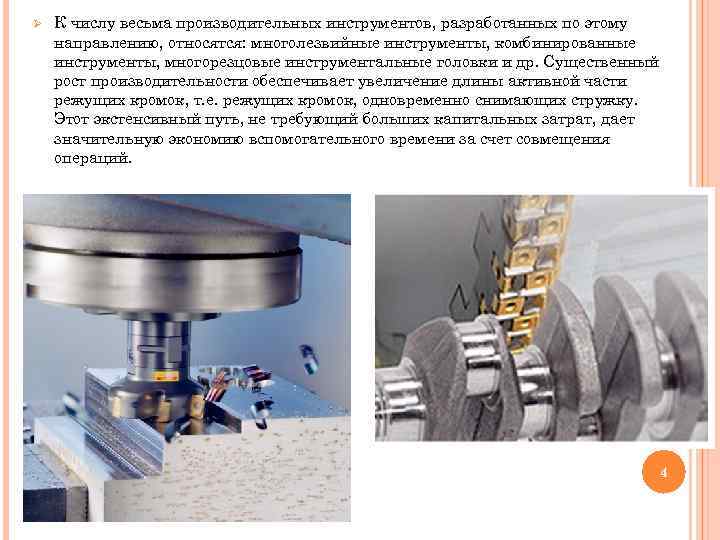 К числу весьма производительных инструментов, разработанных по этому направлению, относятся: многолезвийные инструменты, комбинированные инструменты, многорезцовые инструментальные головки и др. Существенный рост производительности обеспечивает увеличение длины активной части режущих кромок, т.е. режущих кромок, одновременно снимающих стружку. Этот экстенсивный путь, не требующий больших капитальных затрат, дает значительную экономию вспомогательного времени за счет совмещения операций.

4