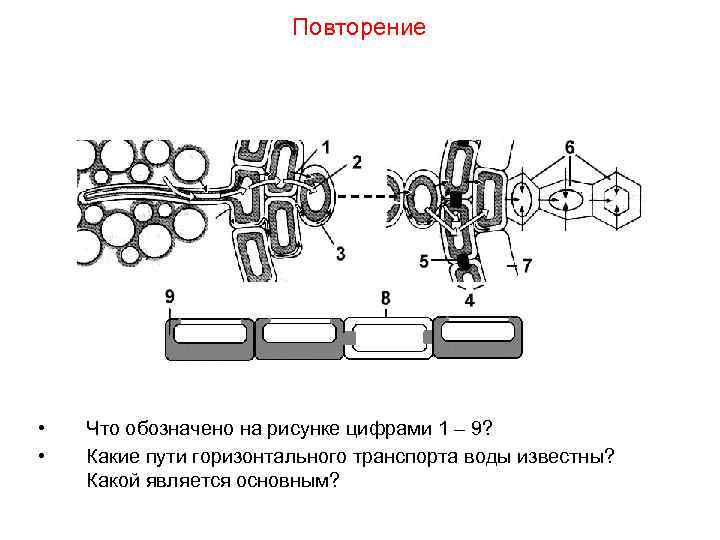 Повторение

1
2
3
6
5
7
4
9
8

• Что обозначено на рисунке цифрами 1 – 9?
• Какие пути горизонтального транспорта воды известны? Какой является основным?