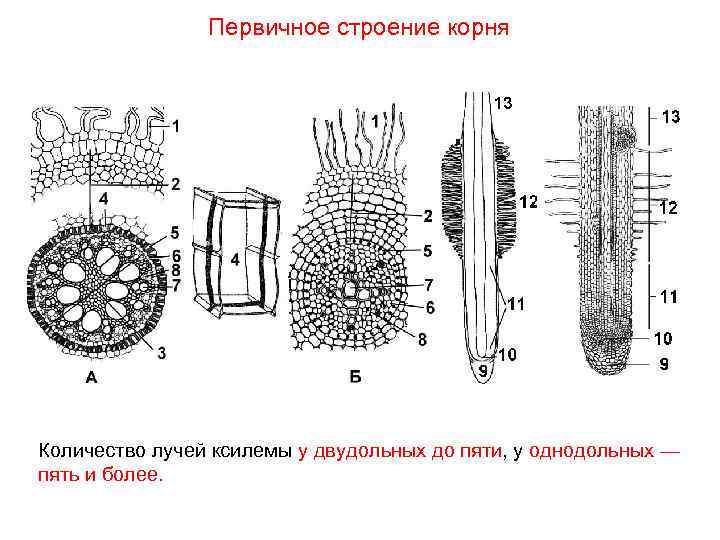 Первичное строение корня

1
2
4
5
6
8
7
3
А

4

1
2
5
7
6
8
Б

13
12
11
10
9

13
12
11
10
9

Количество лучей ксилемы у двудольных до пяти, у однодольных — пять и более.