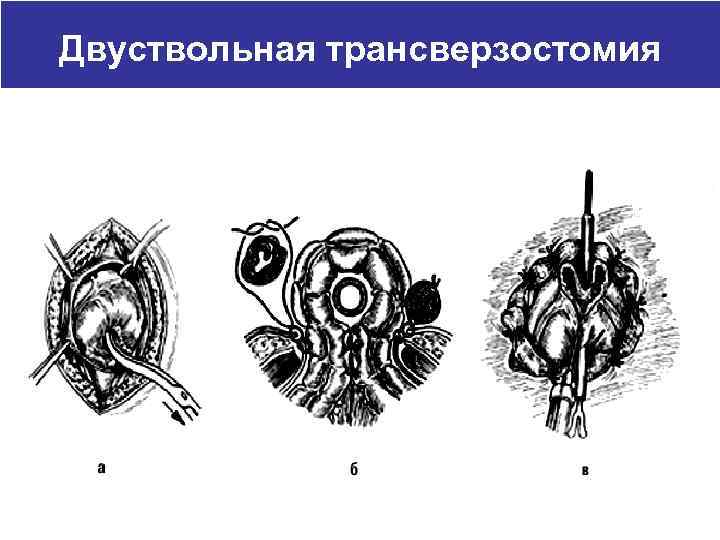 Двуствольная трансверзостомия

а

б

в