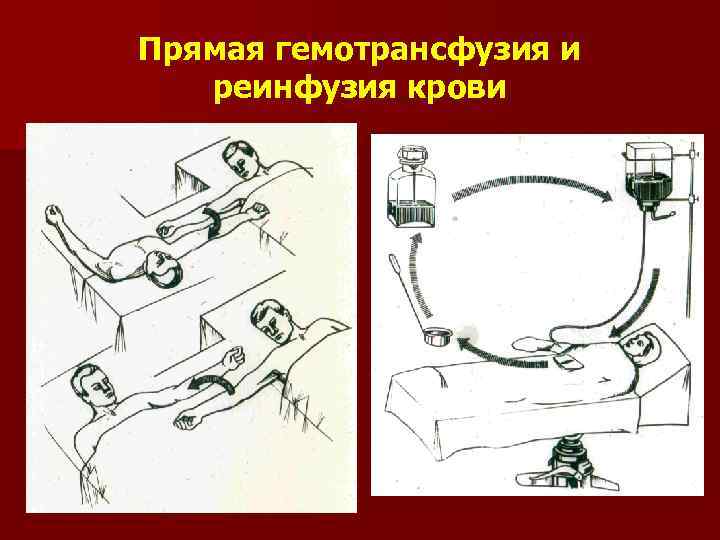 Прямая гемотрансфузия и реинфузия крови