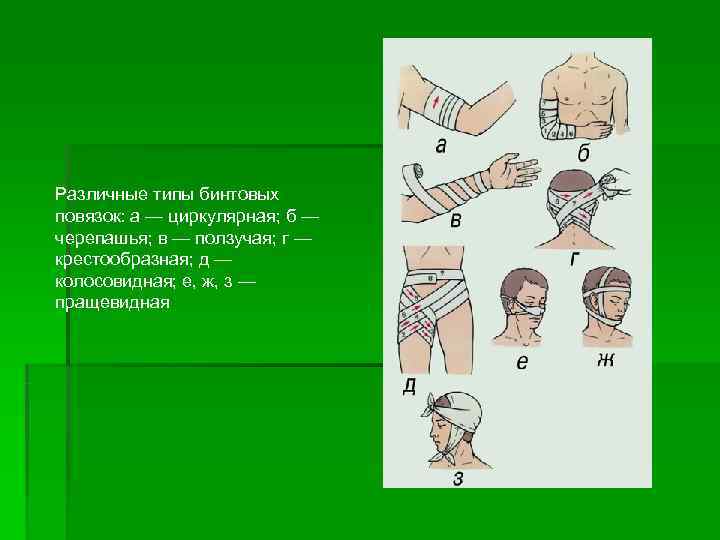 Различные типы бинтовых повязок: а — циркулярная; б — черепашья; в — ползучая; г — крестообразная; д — колосовидная; е, ж, з — пращевидная

а

б

в

г

д

е

ж

з