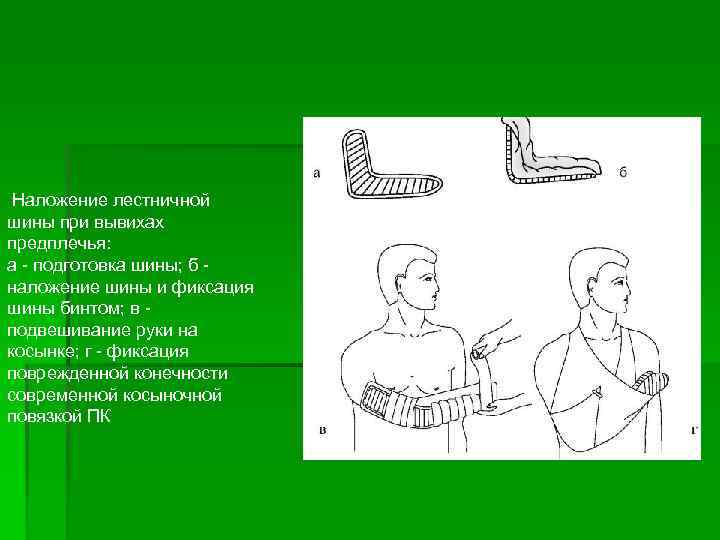 Наложение лестничной шины при вывихах предплечья:
а - подготовка шины; б - наложение шины и фиксация шины бинтом; в - подвешивание руки на косынке; г - фиксация поврежденной конечности современной косыночной повязкой ПК

а

б

в

г