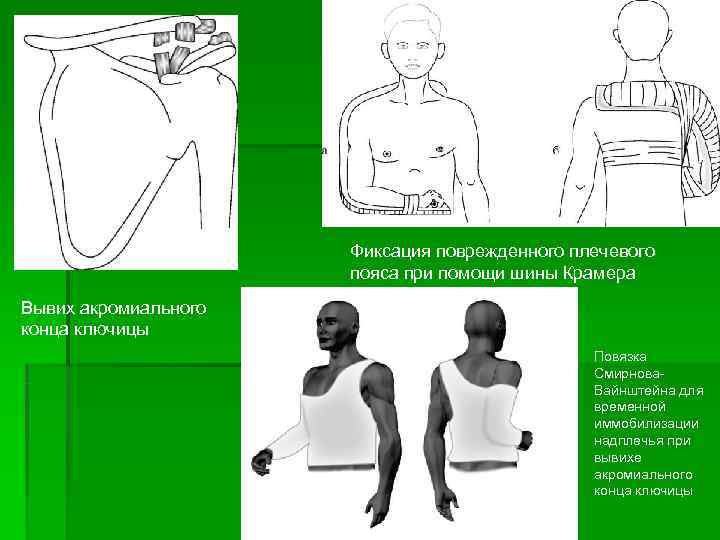 Фиксация поврежденного плечевого пояса при помощи шины Крамера

Вывих акромиального конца ключицы

Повязка Смирнова-Вайнштейна для временной иммобилизации надплечья при вывихе акромиального конца ключицы