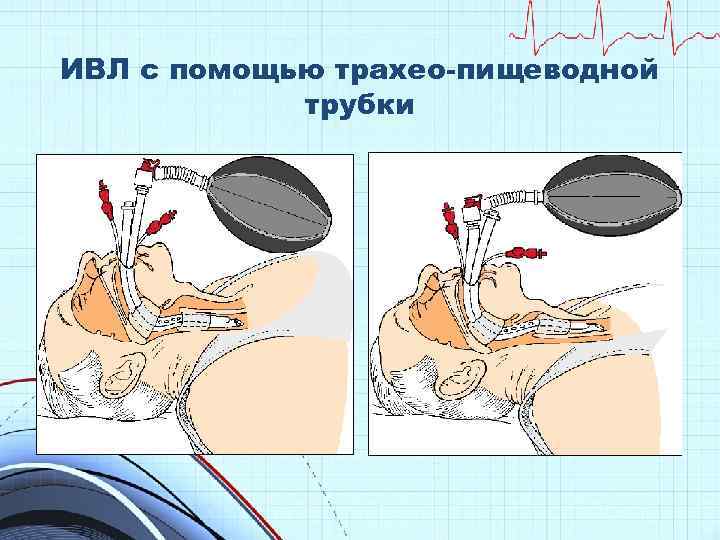 ИВЛ с помощью трахео-пищеводной трубки