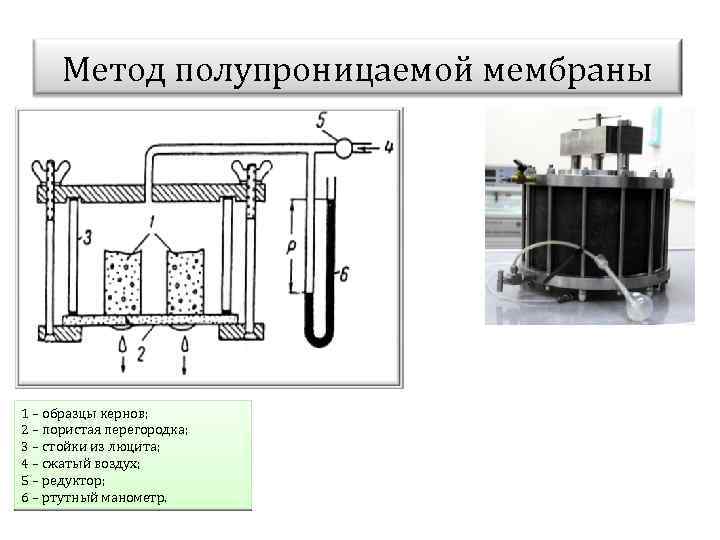 Метод полупроницаемой мембраны

5
4
3
1
p
6
2

1 – образцы кернов;
2 – пористая перегородка;
3 – стойки из люцита;
4 – сжатый воздух;
5 – редуктор;
6 – ртутный манометр.