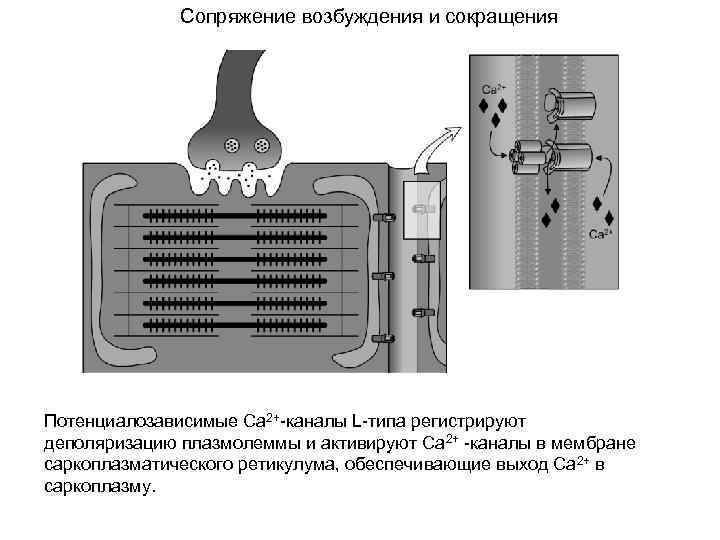 Сопряжение возбуждения и сокращения

$Ca^{2+}$

$Ca^{2+}$

Потенциалозависимые $Ca^{2+}$-каналы L-типа регистрируют деполяризацию плазмолеммы и активируют $Ca^{2+}$ -каналы в мембране саркоплазматического ретикулума, обеспечивающие выход $Ca^{2+}$ в саркоплазму.