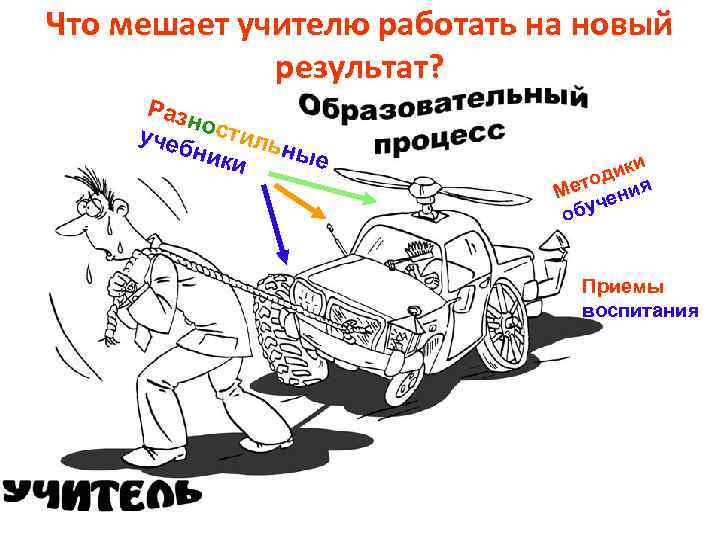 Что мешает учителю работать на новый результат?

Образовательный процесс

Разностильные учебники

Методики обучения

Приемы воспитания

УЧИТЕЛЬ