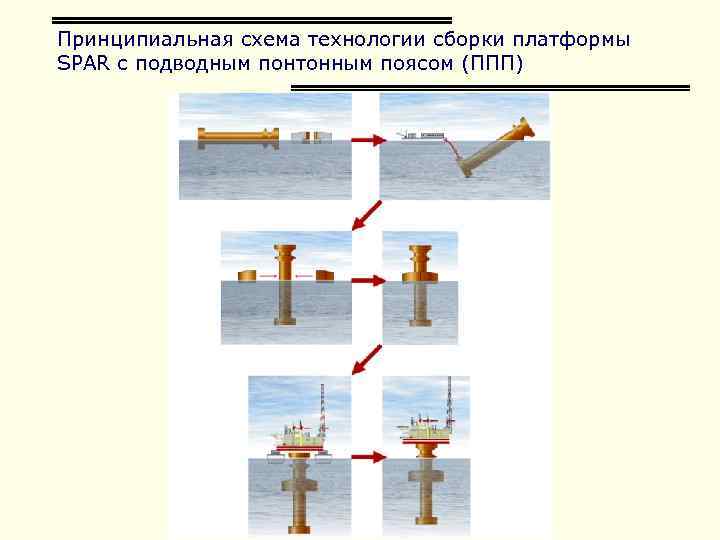 Принципиальная схема технологии сборки платформы SPAR с подводным понтонным поясом (ППП)