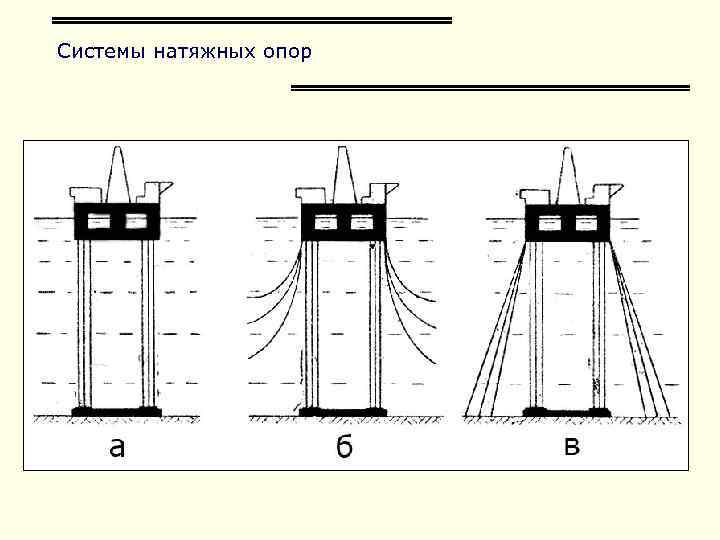 Системы натяжных опор

а

б

в