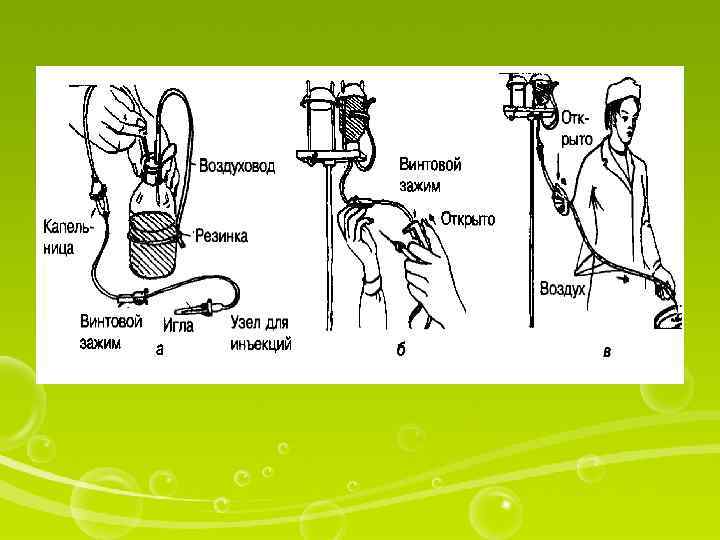 Воздуховод

Капельница

Резинка

Винтовой зажим

Игла

Узел для инъекций

а

Винтовой зажим

Открыто

б

Открыто

Воздух

в