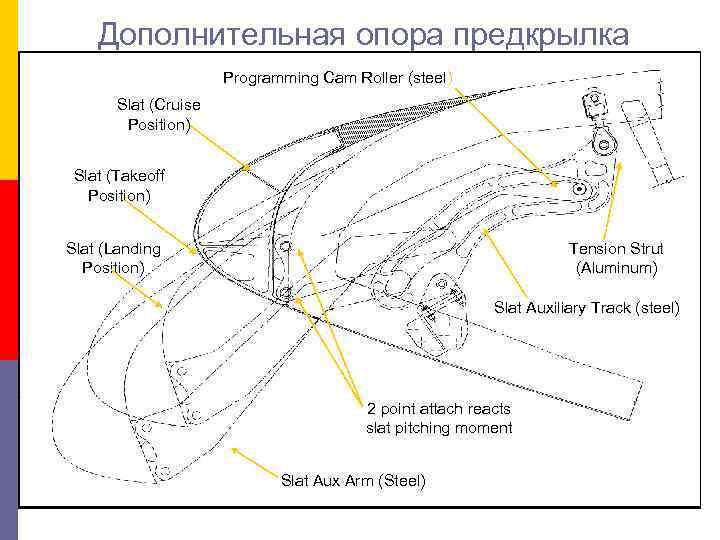 Дополнительная опора предкрылка

Programming Cam Roller (steel)

Slat (Cruise Position)

Slat (Takeoff Position)

Slat (Landing Position)

Tension Strut (Aluminum)

Slat Auxiliary Track (steel)

2 point attach reacts slat pitching moment

Slat Aux Arm (Steel)