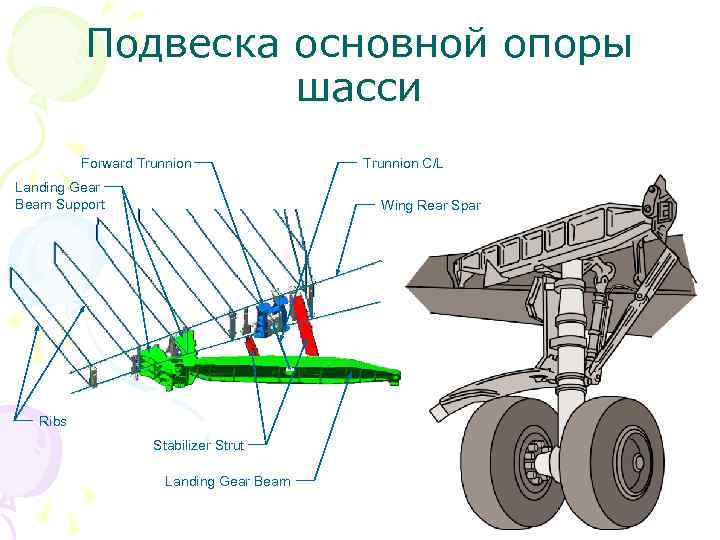 Подвеска основной опоры шасси

Forward Trunnion

Trunnion C/L

Landing Gear Beam Support

Wing Rear Spar

Ribs

Stabilizer Strut

Landing Gear Beam