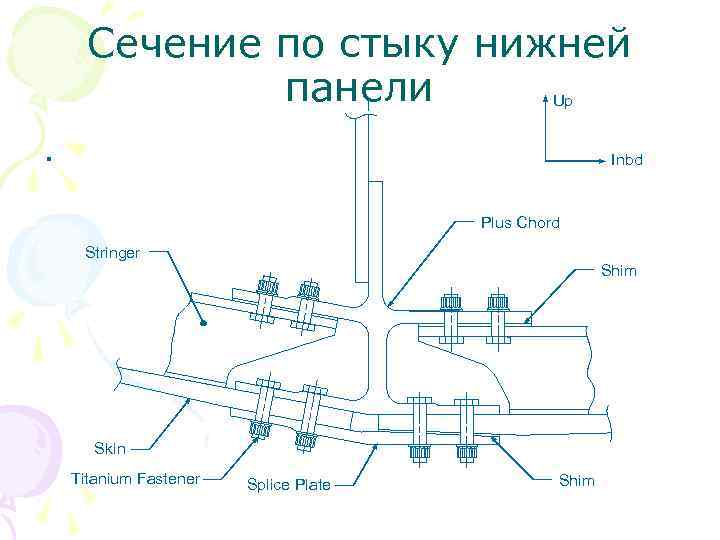 Сечение по стыку нижней панели

Up

Inbd

Plus Chord

Stringer

Shim

Skin

Titanium Fastener

Splice Plate

Shim