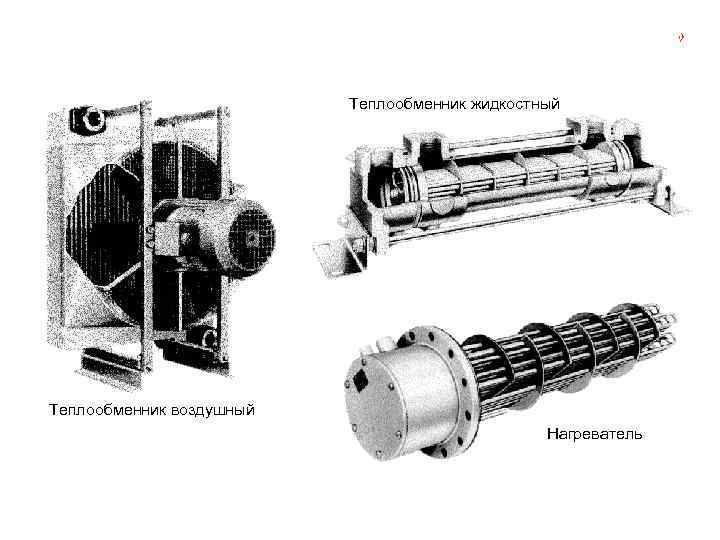 Теплообменник жидкостный

Теплообменник воздушный

Нагреватель