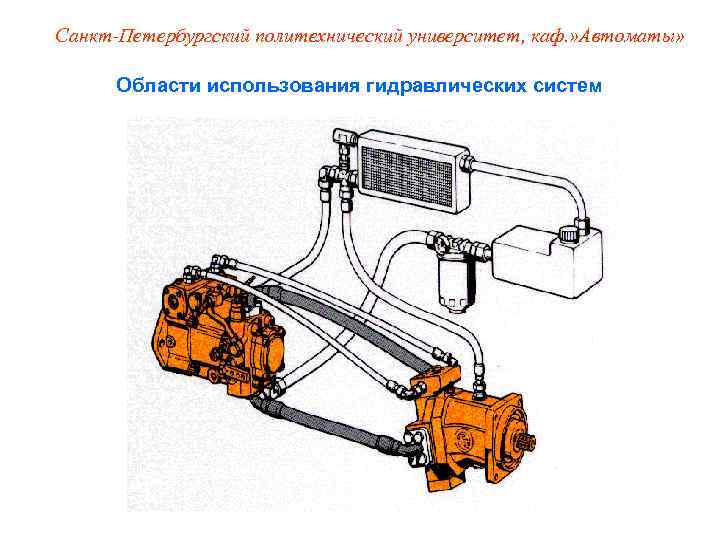 Санкт-Петербургский политехнический университет, каф.»Автоматы»

Области использования гидравлических систем