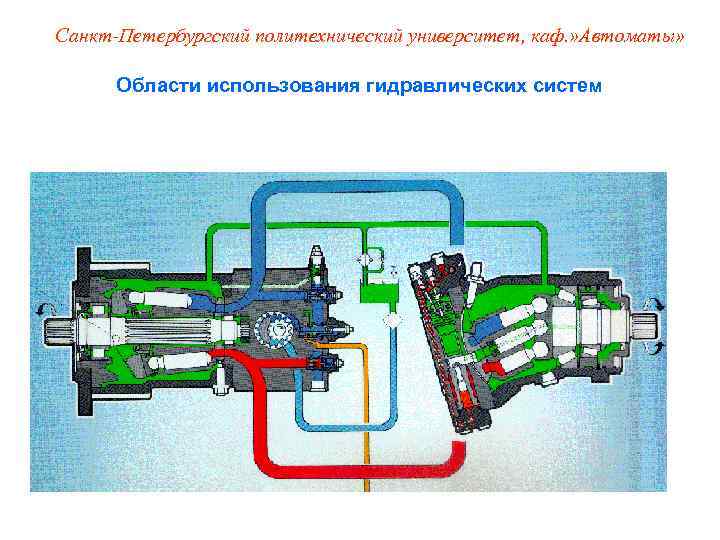 Санкт-Петербургский политехнический университет, каф.»Автоматы»

Области использования гидравлических систем