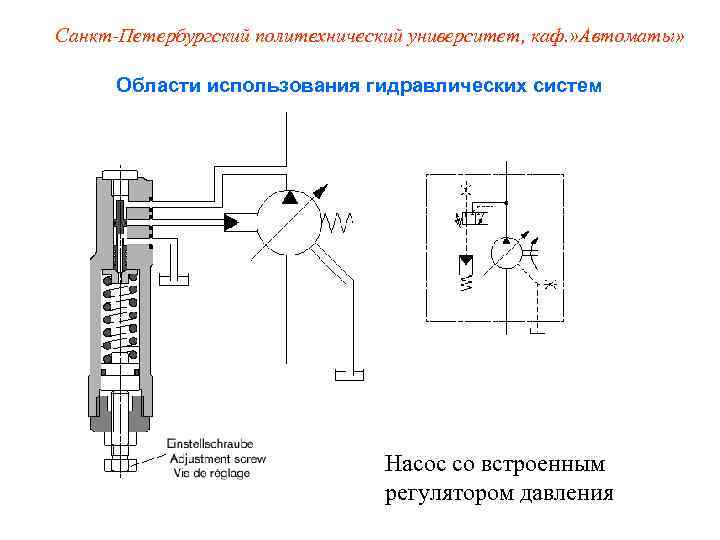 Санкт-Петербургский политехнический университет, каф.»Автоматы»

Области использования гидравлических систем

Einstellschraube
Adjustment screw
Vis de réglage

Насос со встроенным регулятором давления