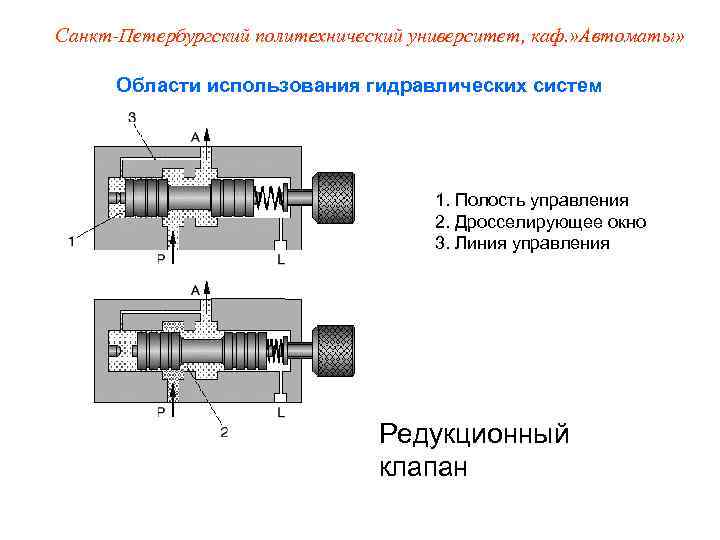 Санкт-Петербургский политехнический университет, каф.»Автоматы»

Области использования гидравлических систем

3
A
1
P
L

1. Полость управления
2. Дросселирующее окно
3. Линия управления

A
P
L
2

Редукционный клапан