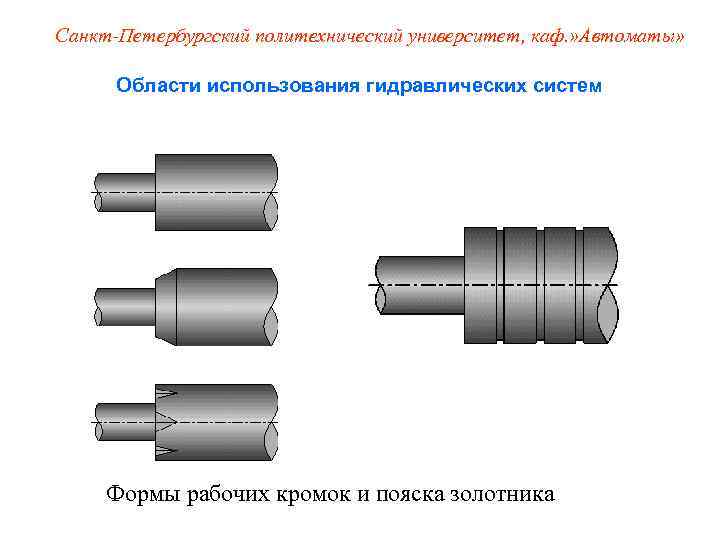 Санкт-Петербургский политехнический университет, каф.»Автоматы»

Области использования гидравлических систем

Формы рабочих кромок и пояска золотника