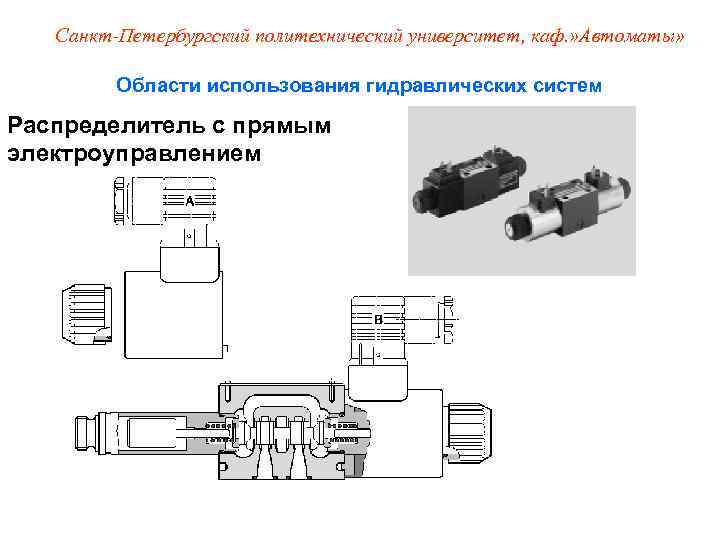 Санкт-Петербургский политехнический университет, каф.»Автоматы»

Области использования гидравлических систем

Распределитель с прямым электроуправлением

A

B