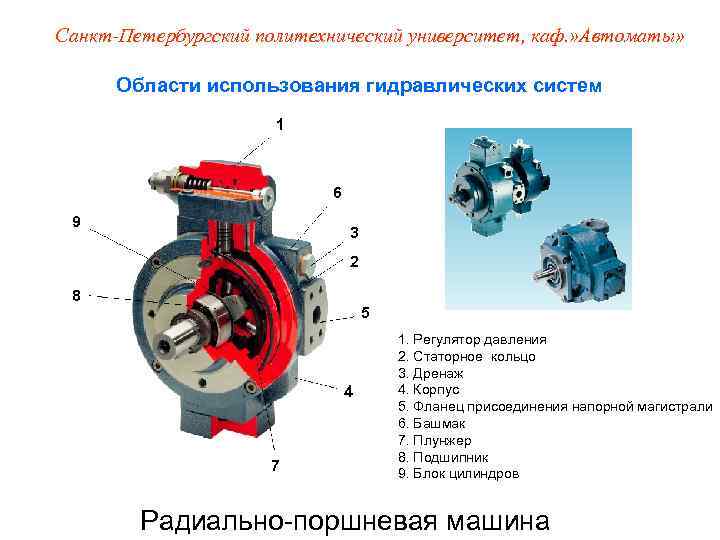 Санкт-Петербургский политехнический университет, каф.»Автоматы»

Области использования гидравлических систем

1

6

9

3

2

8

5

4

7

1. Регулятор давления
2. Статорное кольцо
3. Дренаж
4. Корпус
5. Фланец присоединения напорной магистрали
6. Башмак
7. Плунжер
8. Подшипник
9. Блок цилиндров

Радиально-поршневая машина