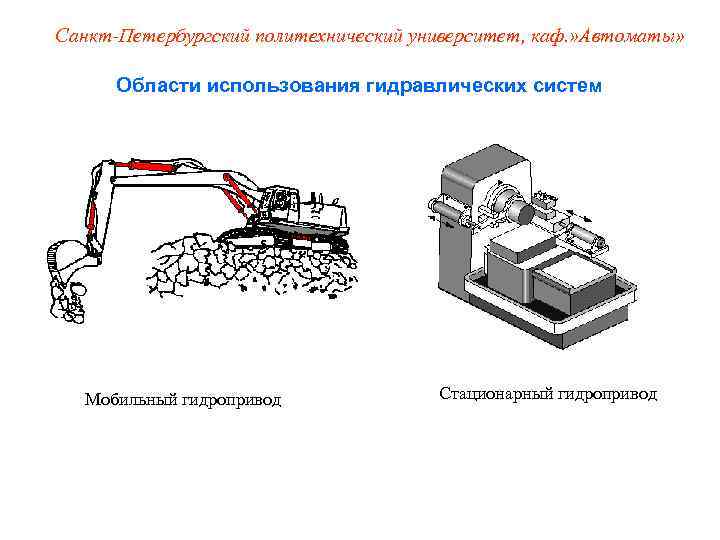 Санкт-Петербургский политехнический университет, каф.»Автоматы»

Области использования гидравлических систем

Мобильный гидропривод

Стационарный гидропривод