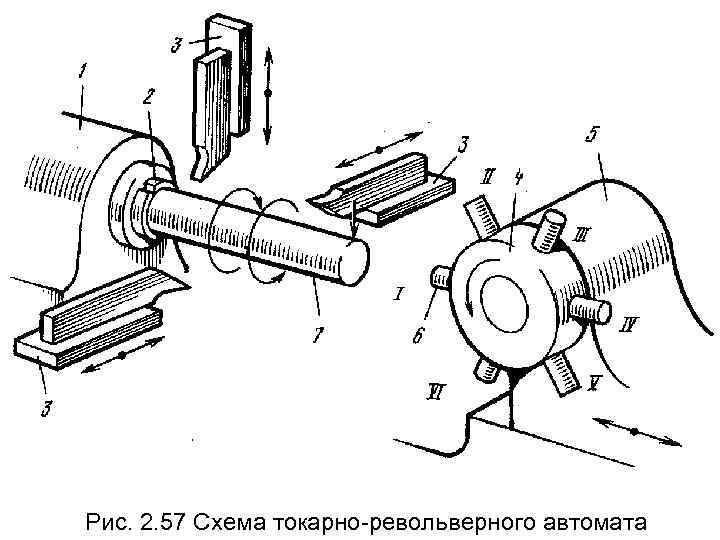 3
1
2
3
5
II
4
III
I
6
IV
7
3
VI
V

Рис. 2.57 Схема токарно-револьверного автомата