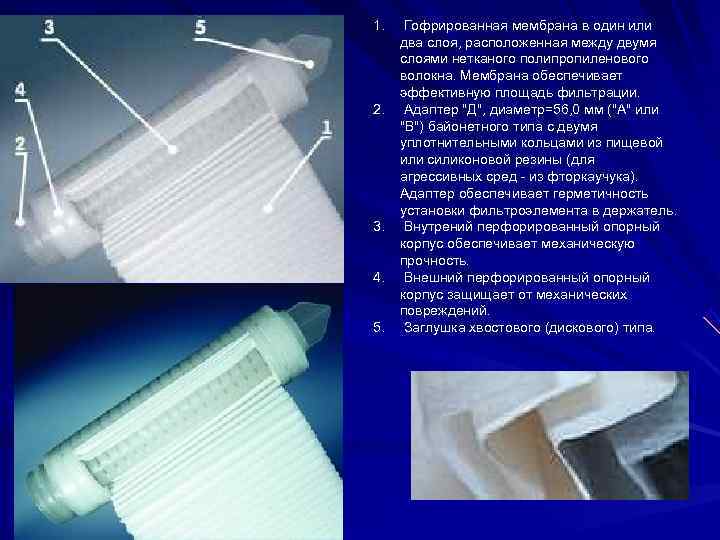 3

5

4

2

1

1. Гофрированная мембрана в один или два слоя, расположенная между двумя слоями нетканого полипропиленового волокна. Мембрана обеспечивает эффективную площадь фильтрации.
2. Адаптер "Д", диаметр=56,0 мм ("А" или "В") байонетного типа с двумя уплотнительными кольцами из пищевой или силиконовой резины (для агрессивных сред - из фторкаучука). Адаптер обеспечивает герметичность установки фильтроэлемента в держатель.
3. Внутрений перфорированный опорный корпус обеспечивает механическую прочность.
4. Внешний перфорированный опорный корпус защищает от механических повреждений.
5. Заглушка хвостового (дискового) типа.