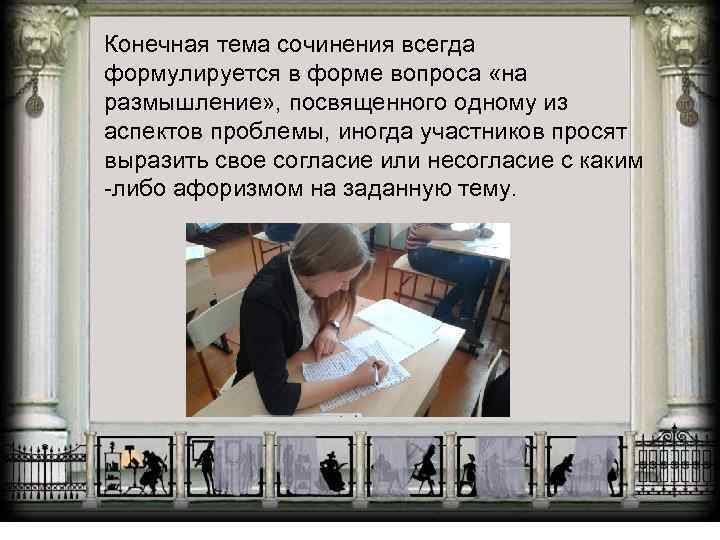 Конечная тема сочинения всегда формулируется в форме вопроса «на размышление», посвященного одному из аспектов проблемы, иногда участников просят выразить свое согласие или несогласие с каким -либо афоризмом на заданную тему.