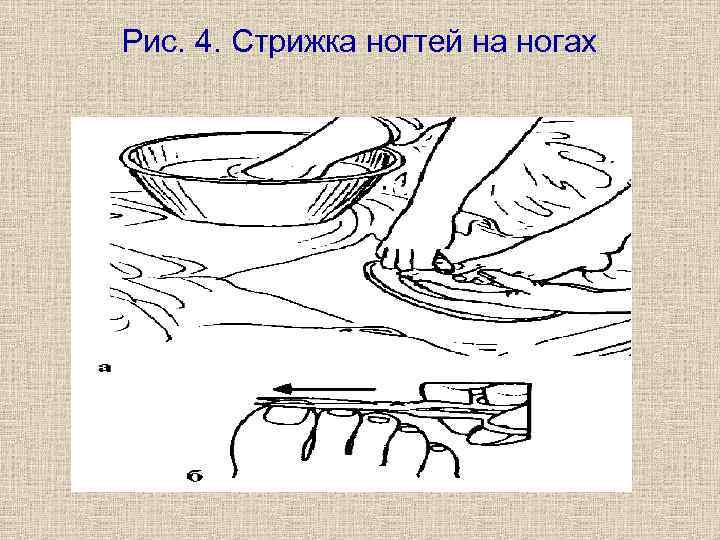 Рис. 4. Стрижка ногтей на ногах

а

б