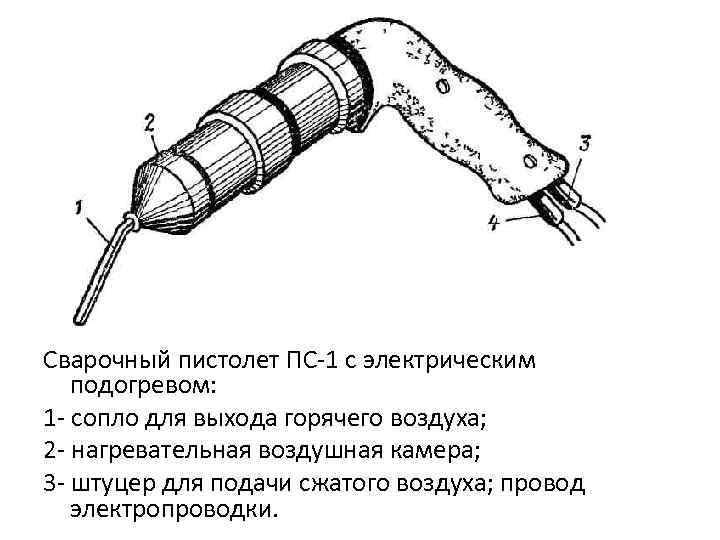 2

1

3

4

Сварочный пистолет ПС-1 с электрическим подогревом:

1- сопло для выхода горячего воздуха;

2- нагревательная воздушная камера;

3- штуцер для подачи сжатого воздуха; провод электропроводки.