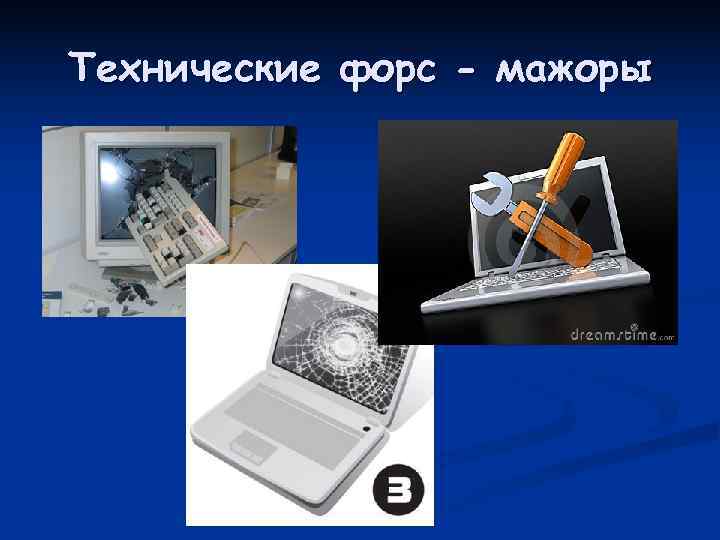 Технические форс - мажоры

dreamstime.com

3