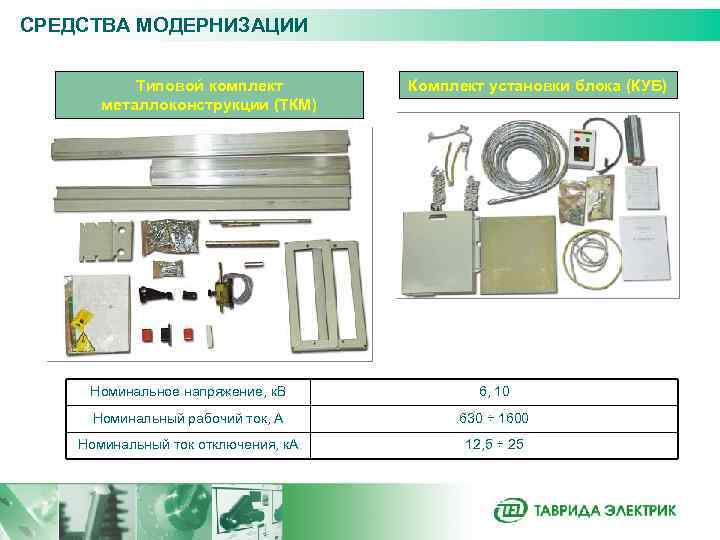 СРЕДСТВА МОДЕРНИЗАЦИИ

Типовой комплект металлоконструкции (ТКМ)

Комплект установки блока (КУБ)

| Номинальное напряжение, кВ | 6, 10 |
|---|---|
| Номинальный рабочий ток, А | 630 ÷ 1600 |
| Номинальный ток отключения, кА | 12,5 ÷ 25 |

TEL ТАВРИДА ЭЛЕКТРИК