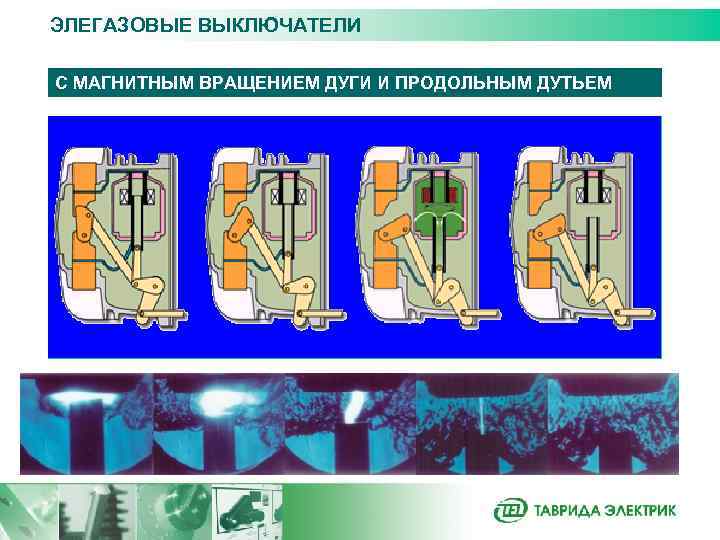 ЭЛЕГАЗОВЫЕ ВЫКЛЮЧАТЕЛИ

С МАГНИТНЫМ ВРАЩЕНИЕМ ДУГИ И ПРОДОЛЬНЫМ ДУТЬЕМ

TEL ТАВРИДА ЭЛЕКТРИК